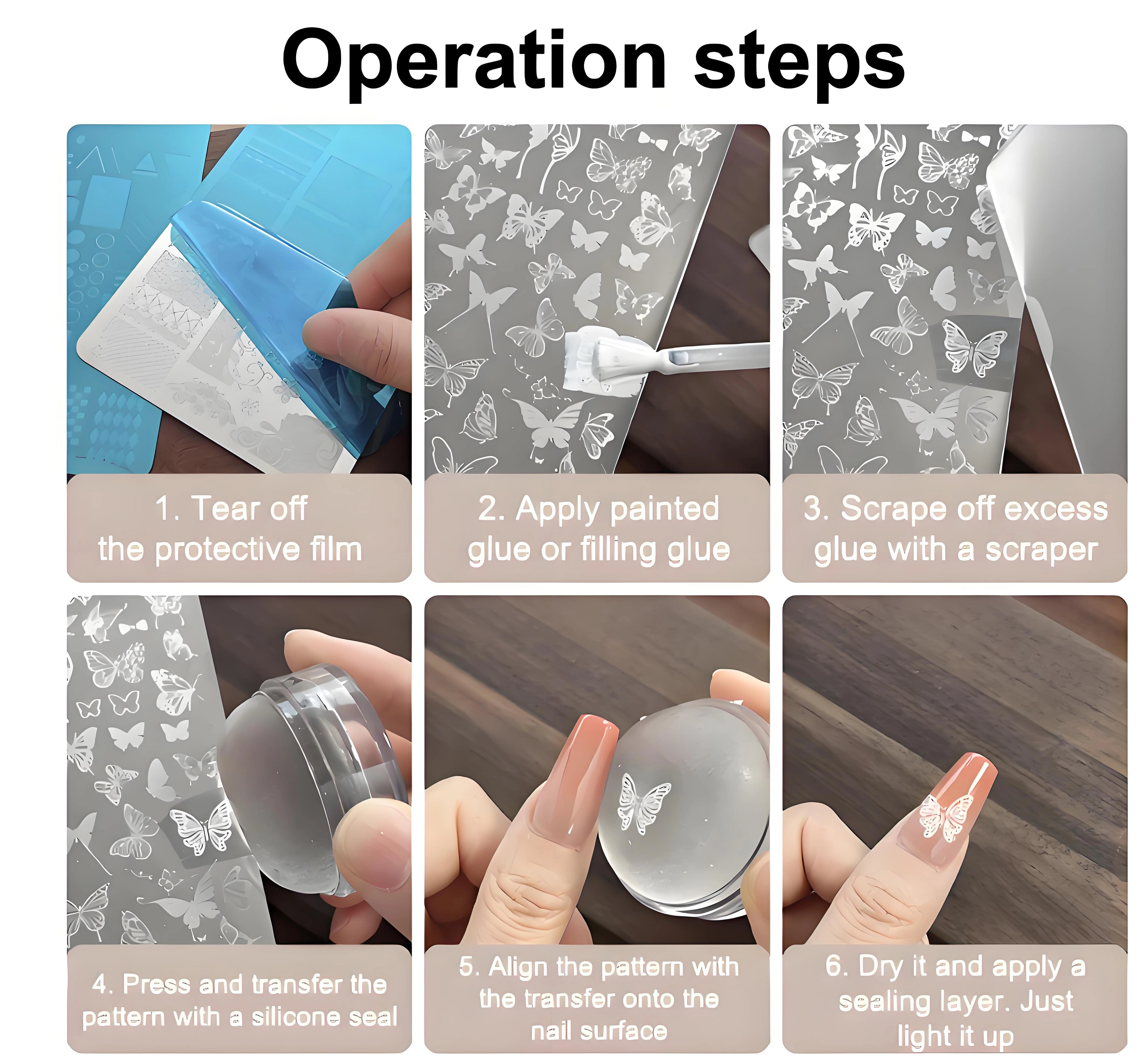 Operation steps

1. Tear off the protective film

2. Apply painted glue or filling glue

3. Scrape off excess glue with a scraper

4. Press and transfer the pattern with a silicone seal

5. Align the pattern with the transfer onto the nail surface

6. Dry it and apply a sealing layer. Just light it up