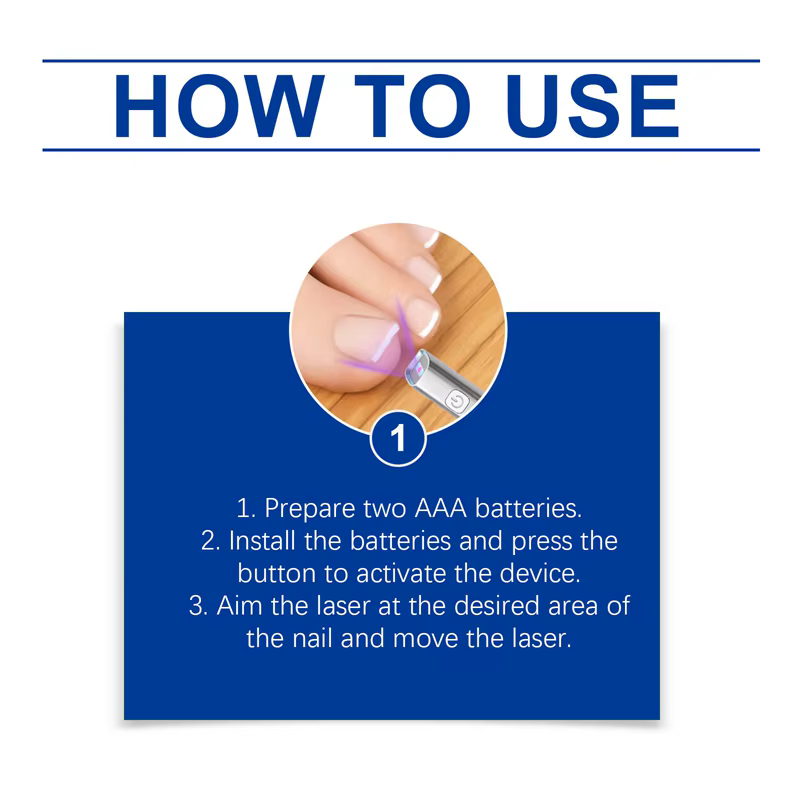 HOW TO USE

1

1. Prepare two AAA batteries.
2. Install the batteries and press the button to activate the device.
3. Aim the laser at the desired area of the nail and move the laser.