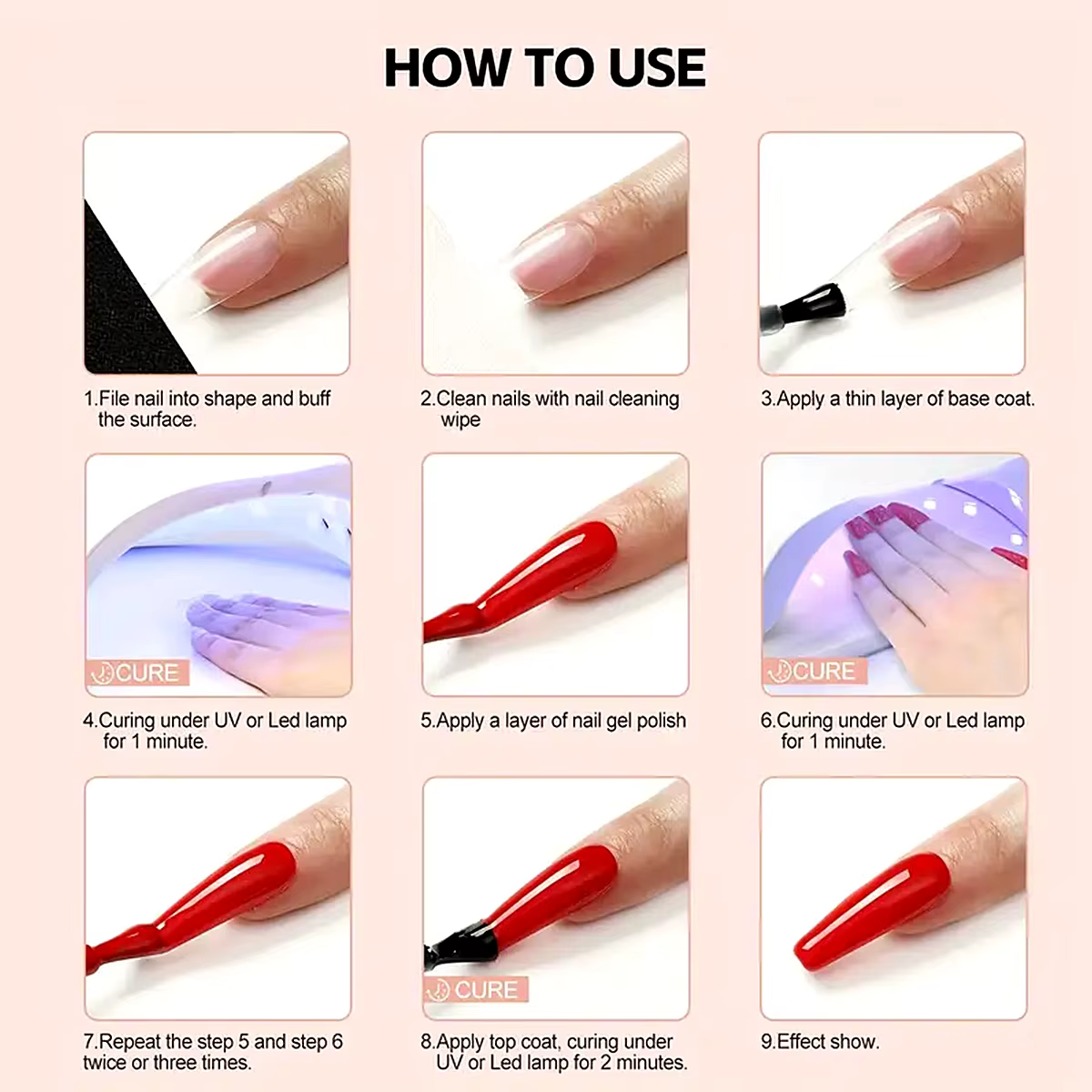 HOW TO USE

1.File nail into shape and buff the surface.

2.Clean nails with nail cleaning wipe

3.Apply a thin layer of base coat.

CURE

4.Curing under UV or Led lamp for 1 minute.

5.Apply a layer of nail gel polish

CURE

6.Curing under UV or Led lamp for 1 minute.

7.Repeat the step 5 and step 6 twice or three times.

CURE

8.Apply top coat, curing under UV or Led lamp for 2 minutes.

9.Effect show.