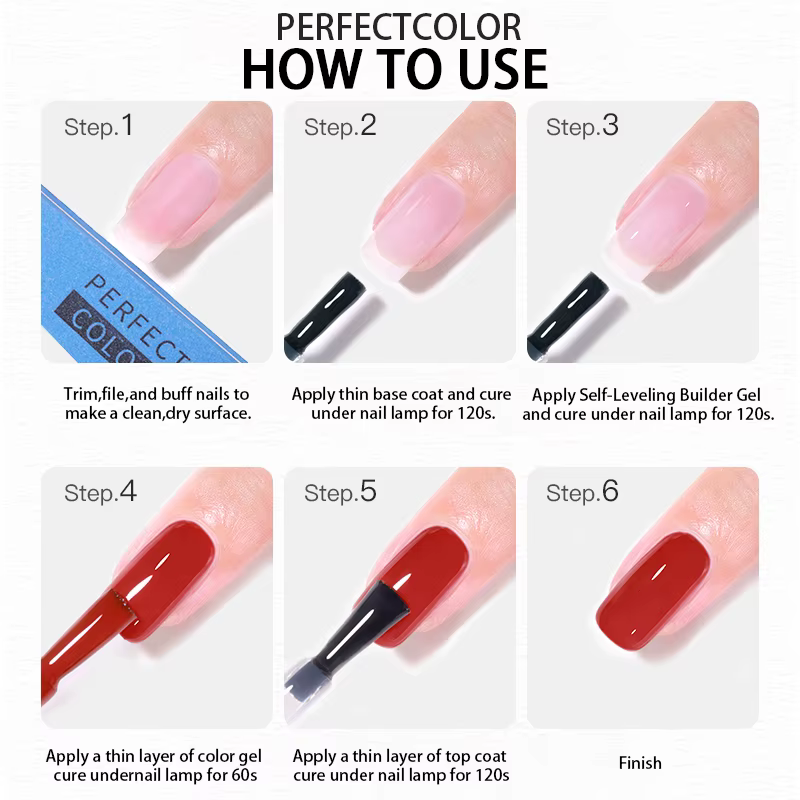 PERFECTCOLOR
HOW TO USE

Step.1

PERFECT
COLO

Trim,file,and buff nails to make a clean,dry surface.

Step.2

Apply thin base coat and cure under nail lamp for 120s.

Step.3

Apply Self-Leveling Builder Gel and cure under nail lamp for 120s.

Step.4

Apply a thin layer of color gel cure undernail lamp for 60s

Step.5

Apply a thin layer of top coat cure under nail lamp for 120s

Step.6

Finish