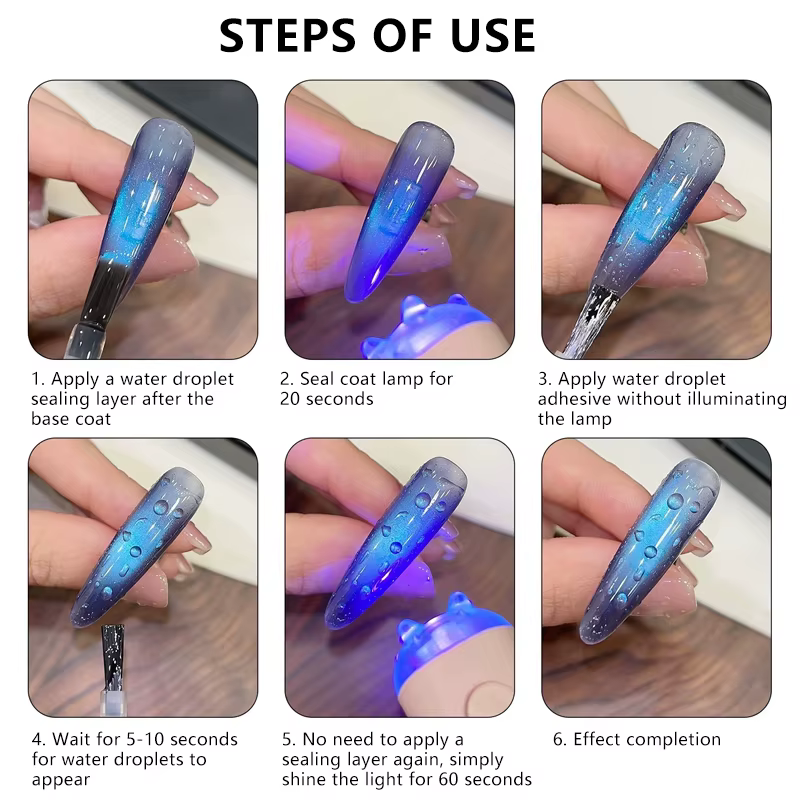 STEPS OF USE

1. Apply a water droplet sealing layer after the base coat

2. Seal coat lamp for 20 seconds

3. Apply water droplet adhesive without illuminating the lamp

4. Wait for 5-10 seconds for water droplets to appear

5. No need to apply a sealing layer again, simply shine the light for 60 seconds

6. Effect completion