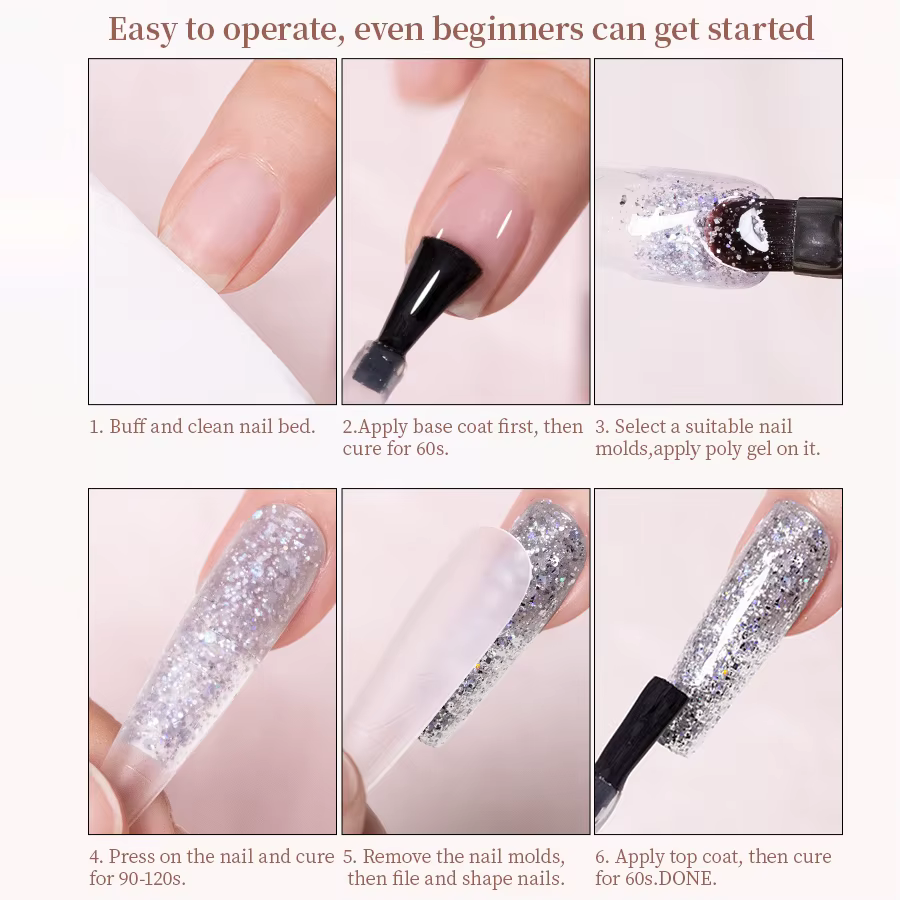 Easy to operate, even beginners can get started

1. Buff and clean nail bed.

2.Apply base coat first, then cure for 60s.

3. Select a suitable nail molds,apply poly gel on it.

4. Press on the nail and cure for 90-120s.

5. Remove the nail molds, then file and shape nails.

6. Apply top coat, then cure for 60s.DONE.