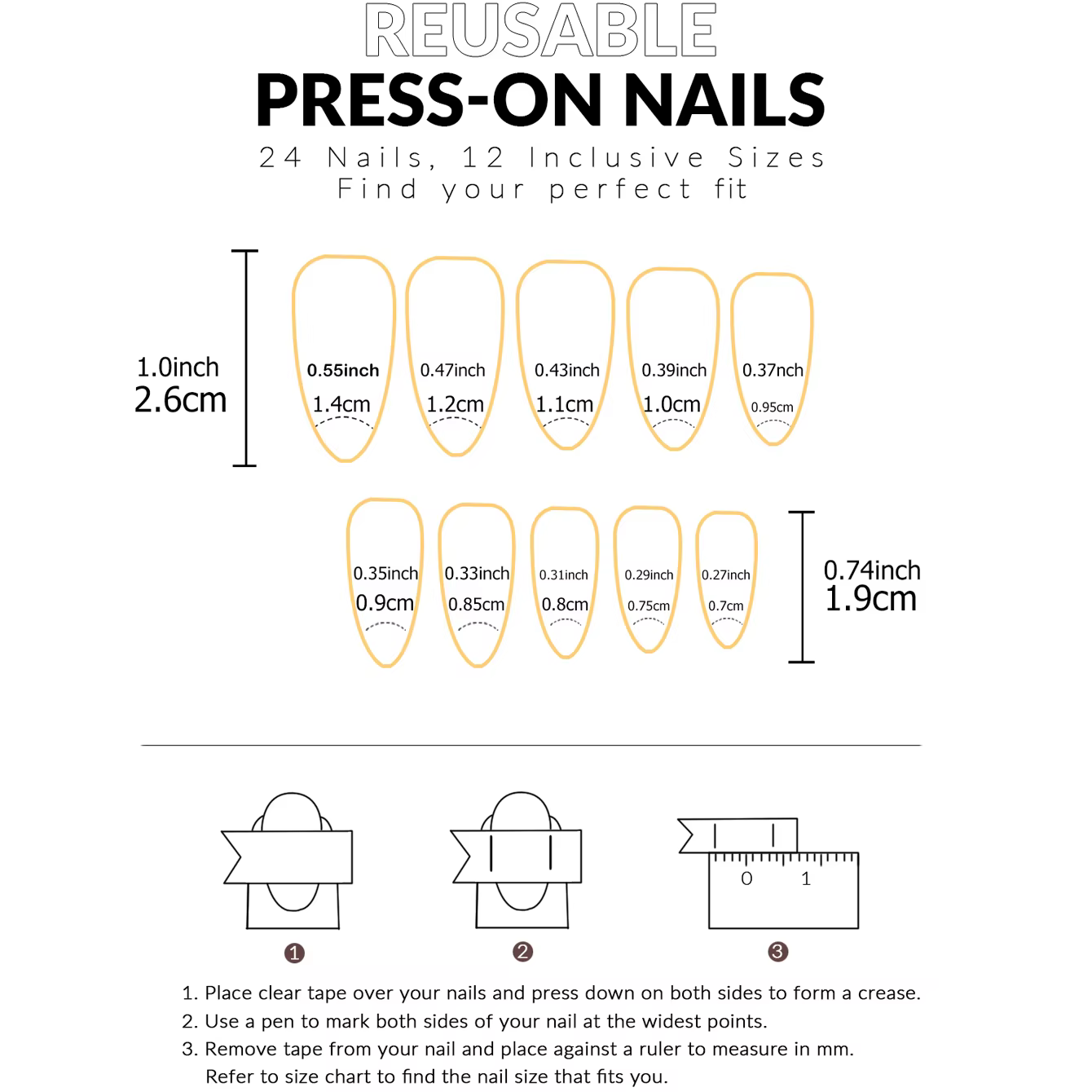 REUSABLE
PRESS-ON NAILS
24 Nails, 12 Inclusive Sizes
Find your perfect fit

1.0inch
2.6cm

0.55inch
1.4cm

0.47inch
1.2cm

0.43inch
1.1cm

0.39inch
1.0cm

0.37nch
0.95cm

0.35inch
0.9cm

0.33inch
0.85cm

0.31inch
0.8cm

0.29inch
0.75cm

0.27inch
0.7cm

0.74inch
1.9cm

0 1

1

2

3

1. Place clear tape over your nails and press down on both sides to form a crease.
2. Use a pen to mark both sides of your nail at the widest points.
3. Remove tape from your nail and place against a ruler to measure in mm.
Refer to size chart to find the nail size that fits you.