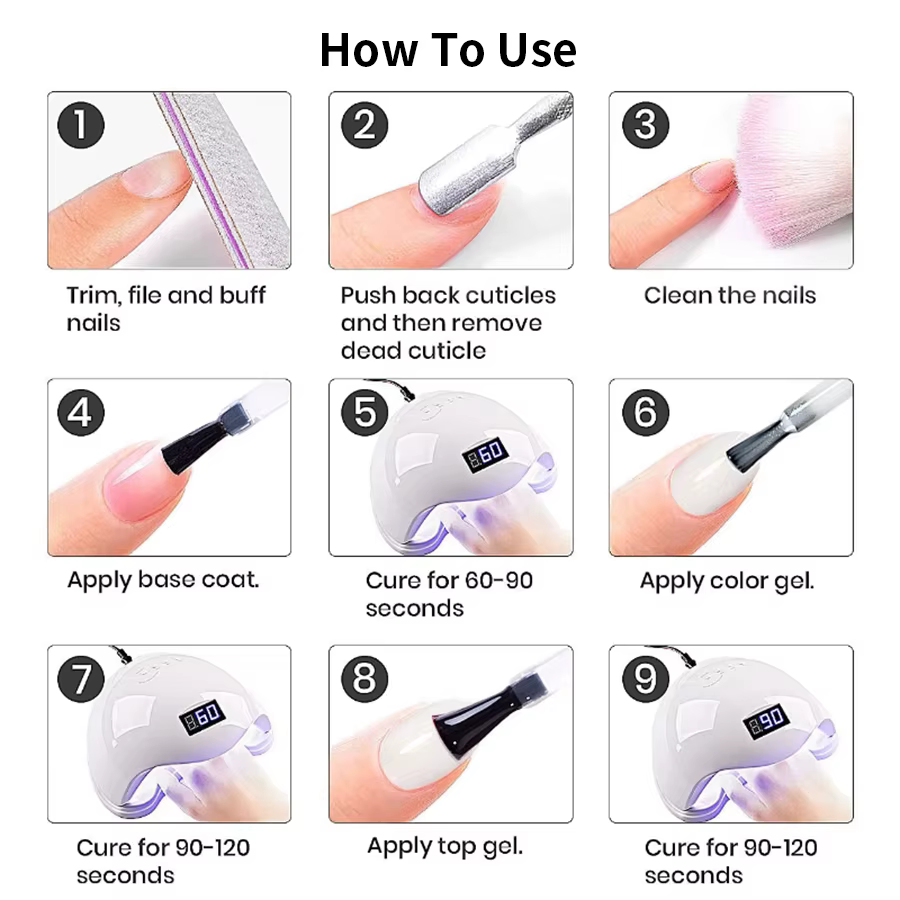 How To Use

1

Trim, file and buff nails

2

Push back cuticles and then remove dead cuticle

3

Clean the nails

4

Apply base coat.

5

60

Cure for 60-90 seconds

6

Apply color gel.

7

60

Cure for 90-120 seconds

8

Apply top gel.

9

90

Cure for 90-120 seconds