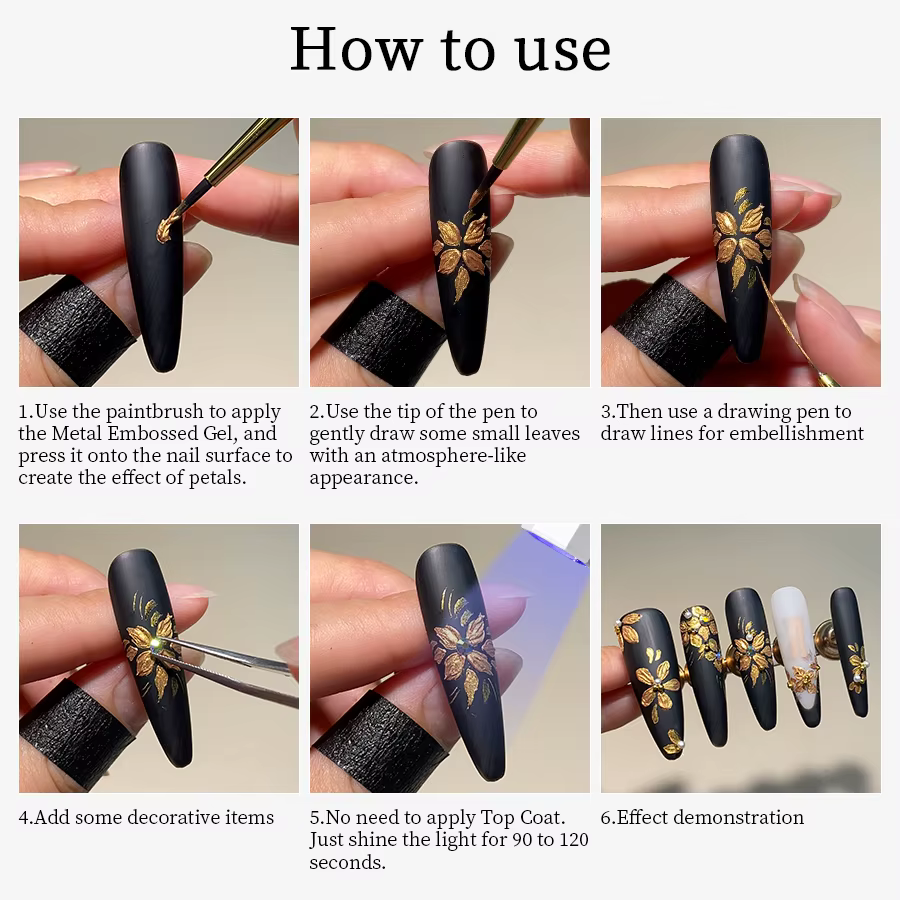 How to use

1.Use the paintbrush to apply the Metal Embossed Gel, and press it onto the nail surface to create the effect of petals.

2.Use the tip of the pen to gently draw some small leaves with an atmosphere-like appearance.

3.Then use a drawing pen to draw lines for embellishment

4.Add some decorative items

5.No need to apply Top Coat. Just shine the light for 90 to 120 seconds.

6.Effect demonstration