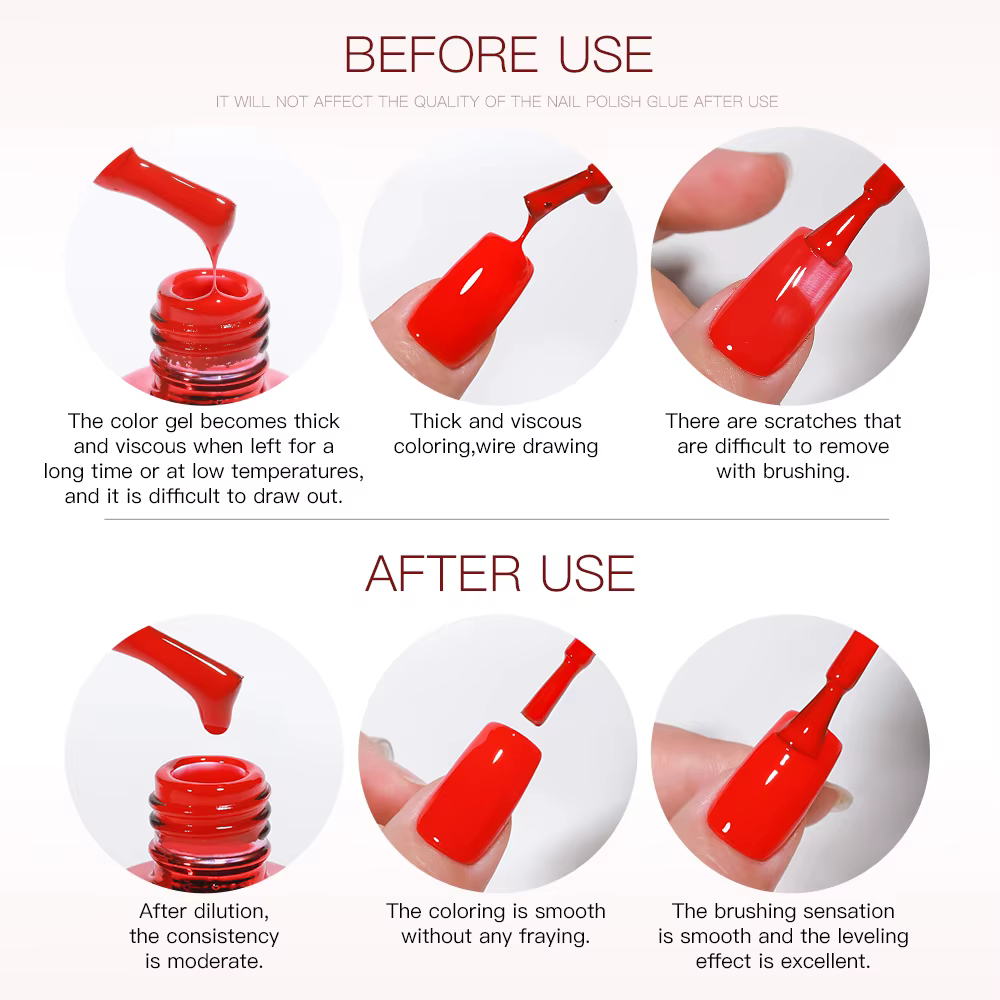 BEFORE USE

IT WILL NOT AFFECT THE QUALITY OF THE NAIL POLISH GLUE AFTER USE

The color gel becomes thick and viscous when left for a long time or at low temperatures, and it is difficult to draw out.

Thick and viscous coloring,wire drawing

There are scratches that are difficult to remove with brushing.

AFTER USE

After dilution, the consistency is moderate.

The coloring is smooth without any fraying.

The brushing sensation is smooth and the leveling effect is excellent.