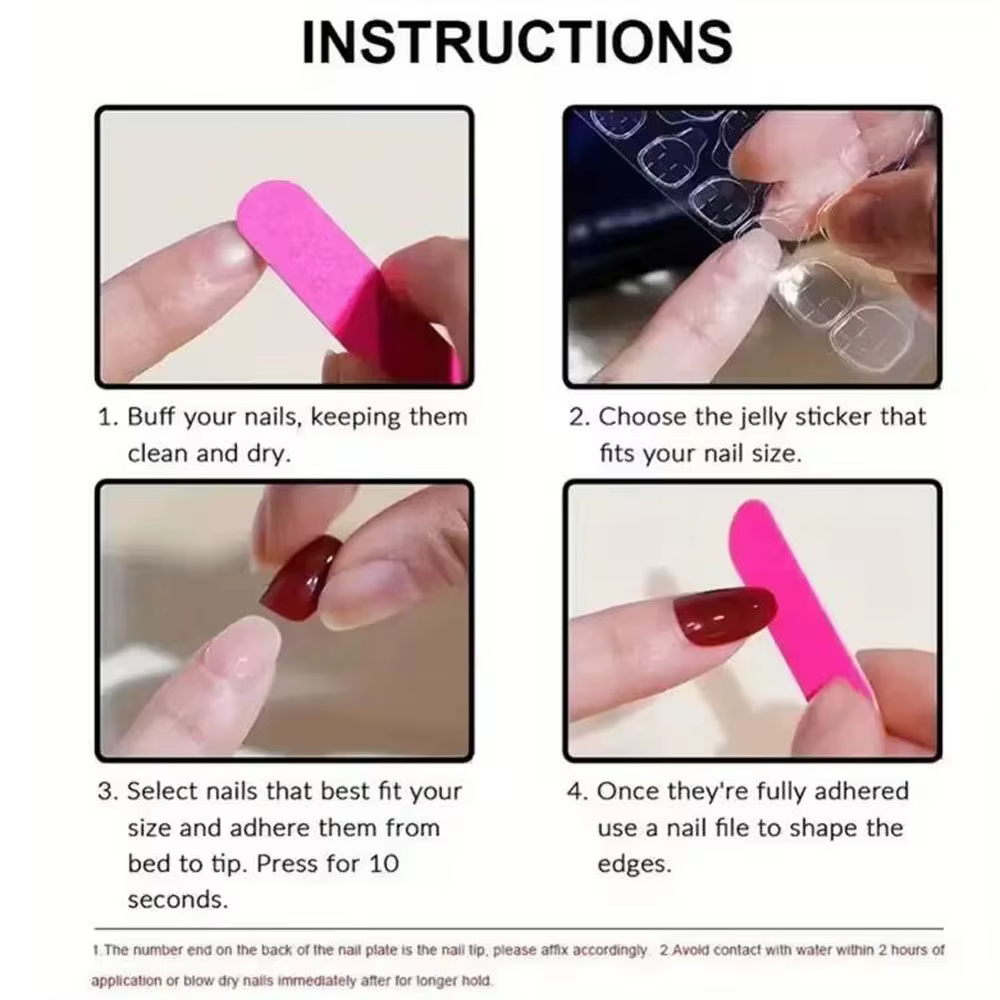 INSTRUCTIONS

1. Buff your nails, keeping them clean and dry.

2. Choose the jelly sticker that fits your nail size.

3. Select nails that best fit your size and adhere them from bed to tip. Press for 10 seconds.

4. Once they're fully adhered use a nail file to shape the edges.

1.The number end on the back of the nail plate is the nail tip, please affix accordingly. 2.Avoid contact with water within 2 hours of application or blow dry nails immediately after for longer hold.