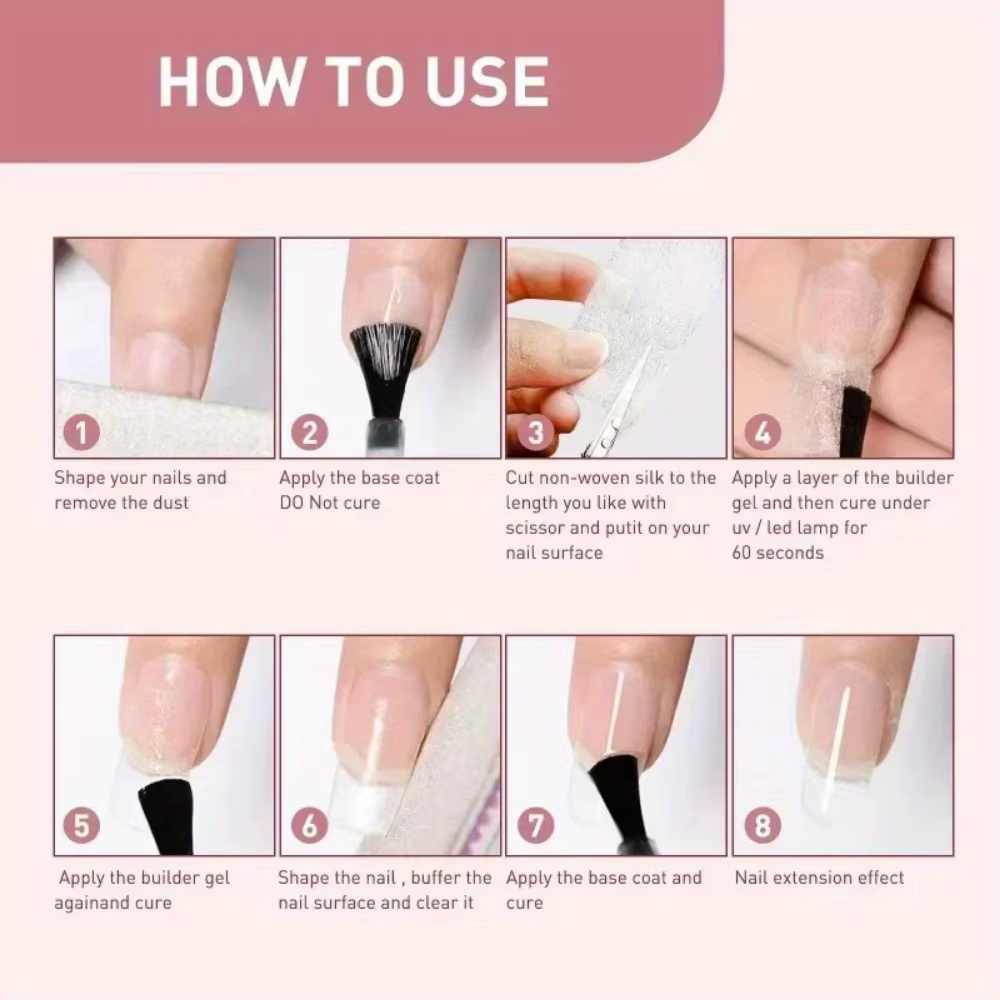 HOW TO USE

1
Shape your nails and remove the dust

2
Apply the base coat DO Not cure

3
Cut non-woven silk to the length you like with scissor and putit on your nail surface

4
Apply a layer of the builder gel and then cure under uv / led lamp for 60 seconds

5
Apply the builder gel againand cure

6
Shape the nail , buffer the nail surface and clear it

7
Apply the base coat and cure

8
Nail extension effect