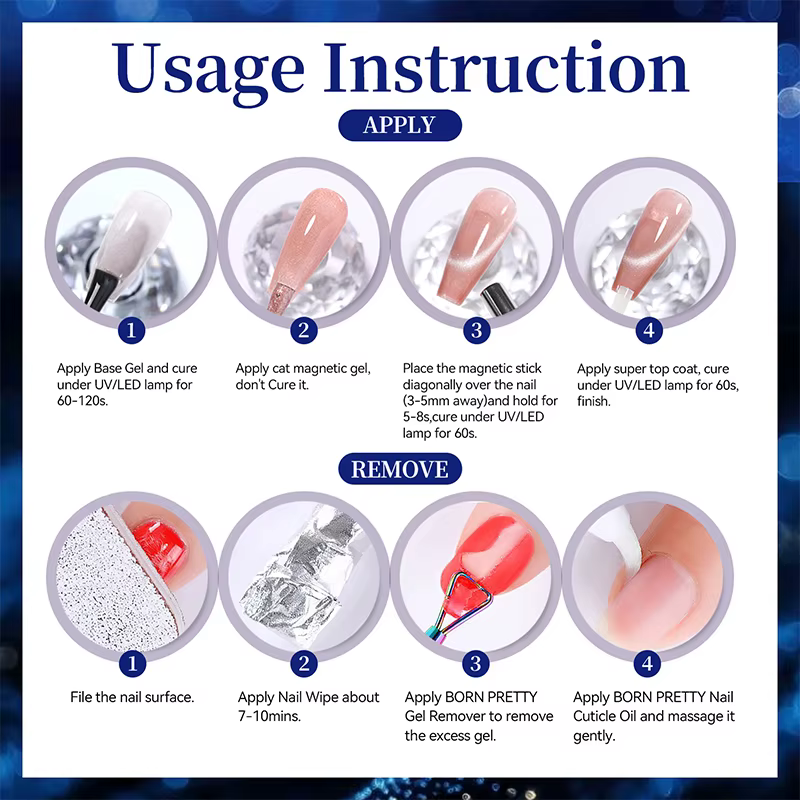 Usage Instruction

APPLY

1
Apply Base Gel and cure under UV/LED lamp for 60-120s.

2
Apply cat magnetic gel, don't Cure it.

3
Place the magnetic stick diagonally over the nail (3-5mm away)and hold for 5-8s,cure under UV/LED lamp for 60s.

4
Apply super top coat, cure under UV/LED lamp for 60s, finish.

REMOVE

1
File the nail surface.

2
Apply Nail Wipe about 7-10mins.

3
Apply BORN PRETTY Gel Remover to remove the excess gel.

4
Apply BORN PRETTY Nail Cuticle Oil and massage it gently.