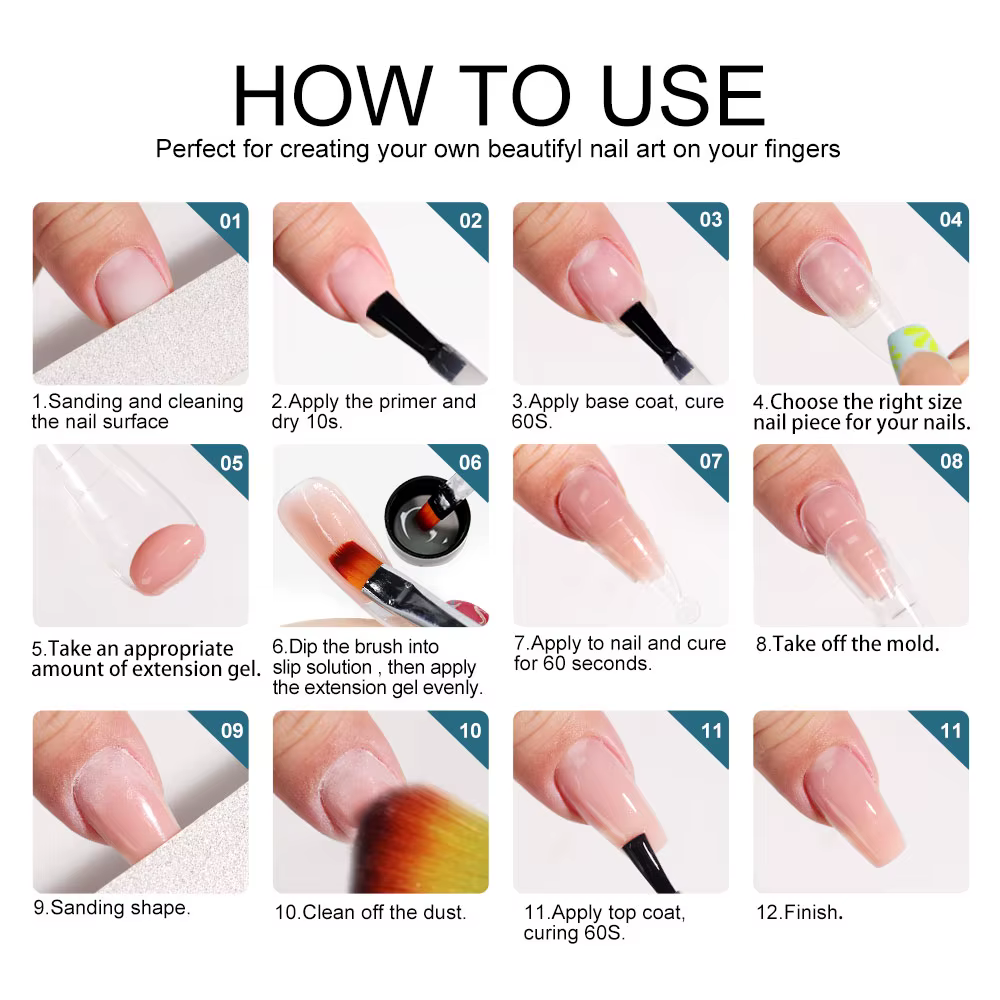 HOW TO USE

Perfect for creating your own beautifyl nail art on your fingers

01
1.Sanding and cleaning the nail surface

02
2.Apply the primer and dry 10s.

03
3.Apply base coat, cure 60S.

04
4.Choose the right size nail piece for your nails.

05
5.Take an appropriate amount of extension gel.

06
6.Dip the brush into slip solution , then apply the extension gel evenly.

07
7.Apply to nail and cure for 60 seconds.

08
8.Take off the mold.

09
9.Sanding shape.

10
10.Clean off the dust.

11
11.Apply top coat, curing 60S.

11
12.Finish.