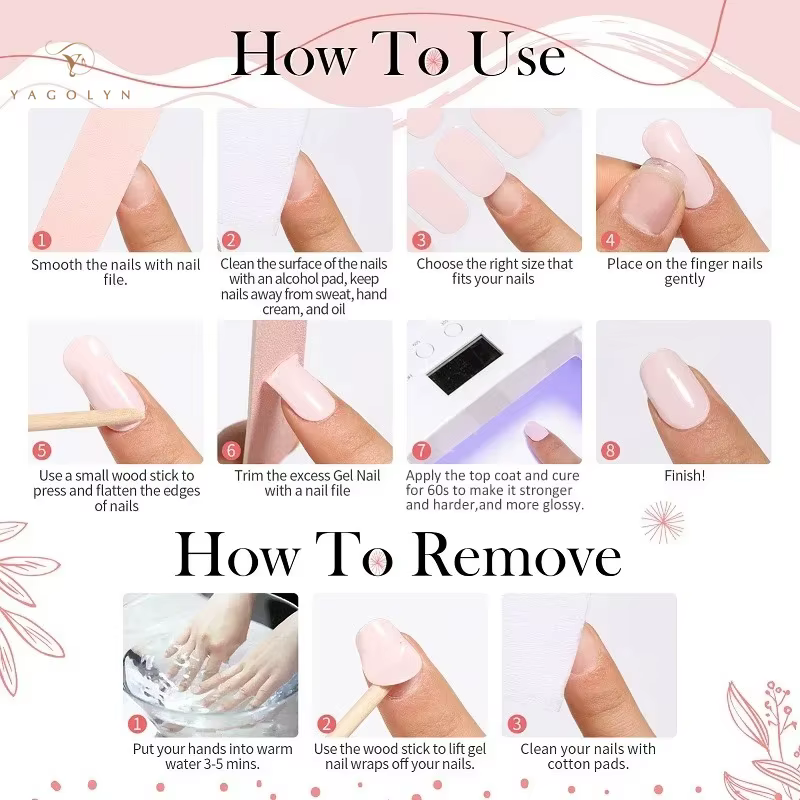 YAGOLYN

How To Use

1
Smooth the nails with nail file.

2
Clean the surface of the nails with an alcohol pad, keep nails away from sweat, hand cream, and oil

3
Choose the right size that fits your nails

4
Place on the finger nails gently

5
Use a small wood stick to press and flatten the edges of nails

6
Trim the excess Gel Nail with a nail file

7
Apply the top coat and cure for 60s to make it stronger and harder,and more glossy.

8
Finish!

How To Remove

1
Put your hands into warm water 3-5 mins.

2
Use the wood stick to lift gel nail wraps off your nails.

3
Clean your nails with cotton pads.