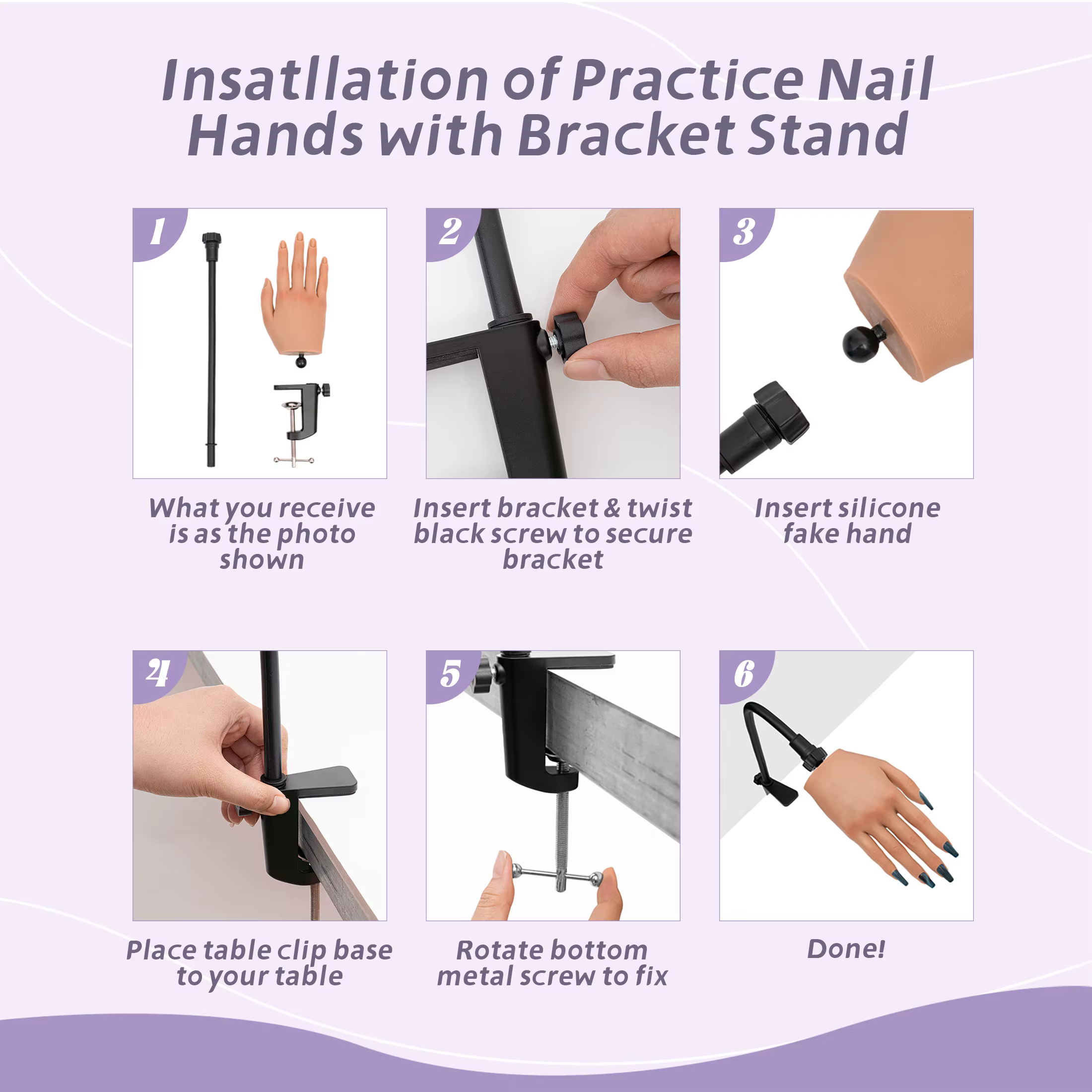 Insatllation of Practice Nail Hands with Bracket Stand

1

What you receive is as the photo shown

2

Insert bracket & twist black screw to secure bracket

3

Insert silicone fake hand

4

Place table clip base to your table

5

Rotate bottom metal screw to fix

6

Done!