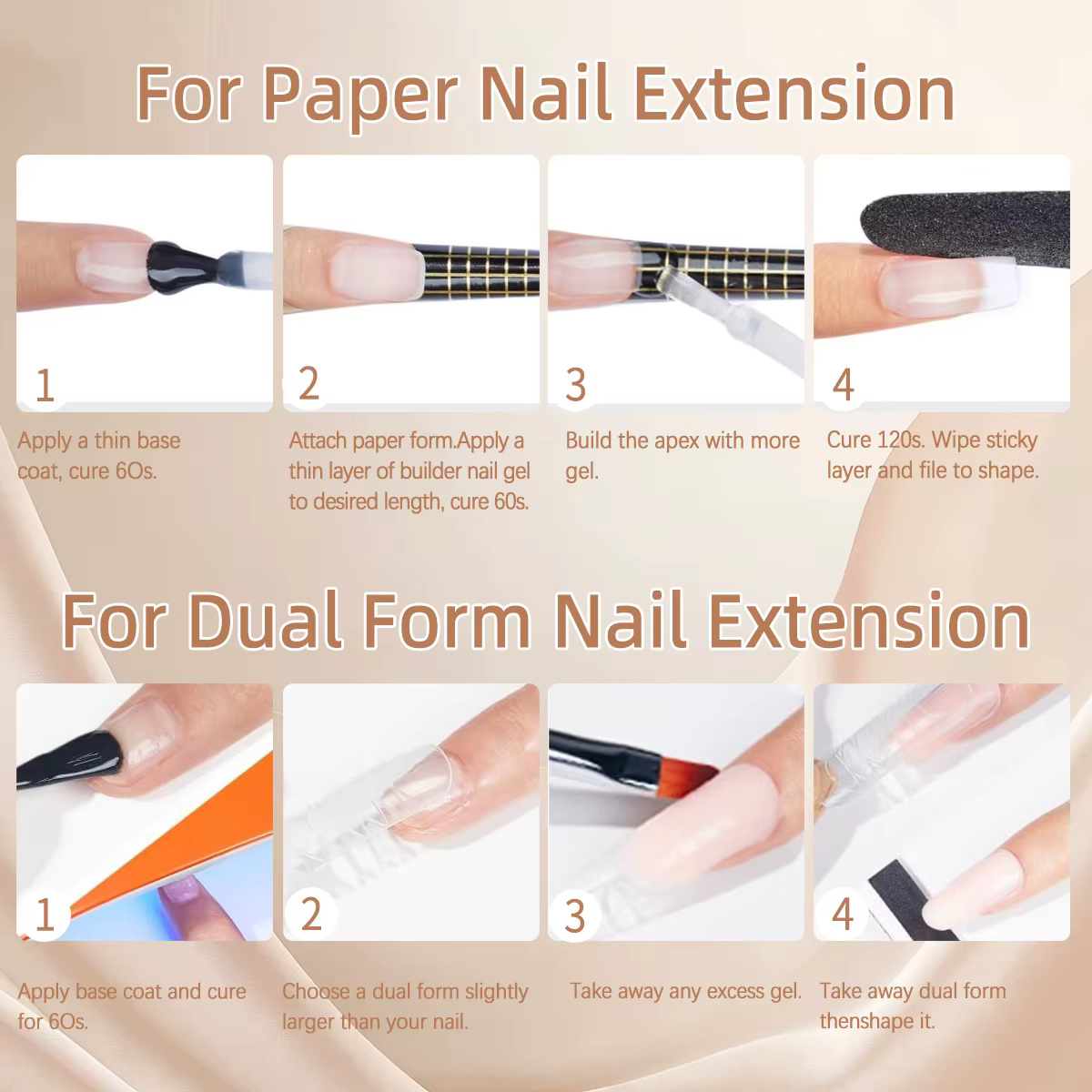 For Paper Nail Extension

1

Apply a thin base coat, cure 6Os.

2

Attach paper form.Apply a thin layer of builder nail gel to desired length, cure 60s.

3

Build the apex with more gel.

4

Cure 120s. Wipe sticky layer and file to shape.

For Dual Form Nail Extension

1

Apply base coat and cure for 6Os.

2

Choose a dual form slightly larger than your nail.

3

Take away any excess gel.

4

Take away dual form thenshape it.