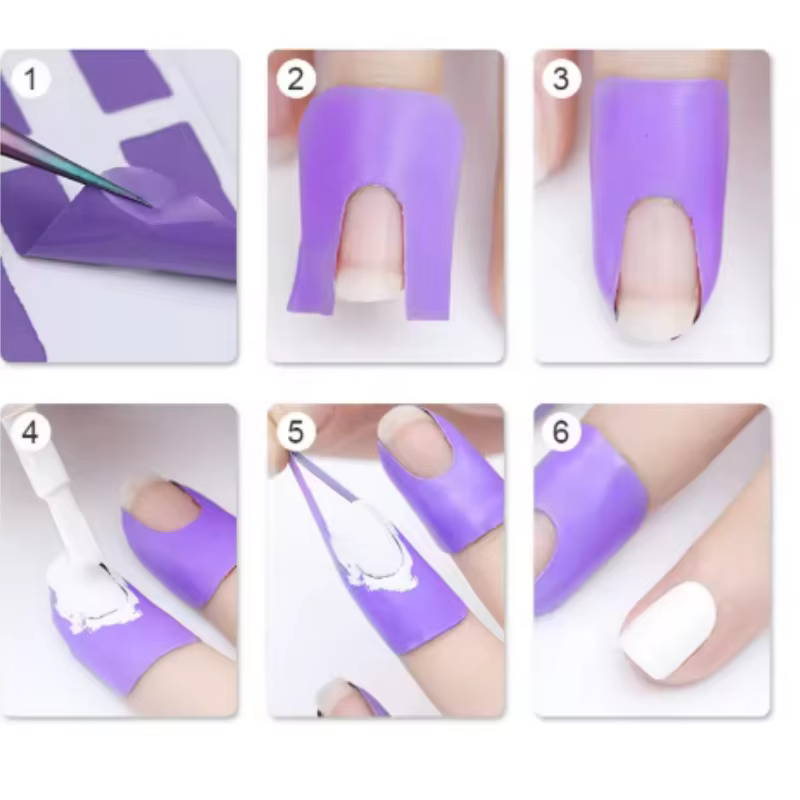 1
2
3
4
5
6