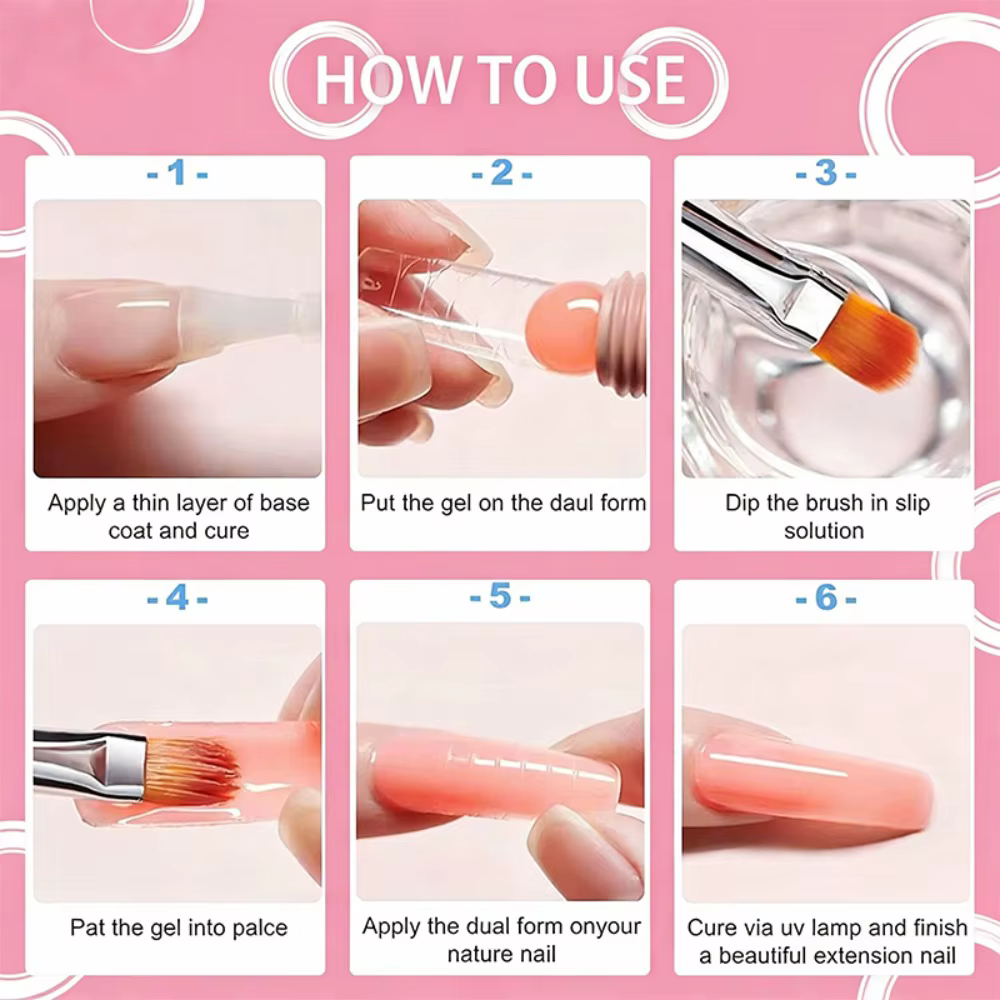 HOW TO USE

- 1 -

Apply a thin layer of base coat and cure

- 2 -

Put the gel on the daul form

- 3 -

Dip the brush in slip solution

- 4 -

Pat the gel into palce

- 5 -

Apply the dual form onyour nature nail

- 6 -

Cure via uv lamp and finish a beautiful extension nail