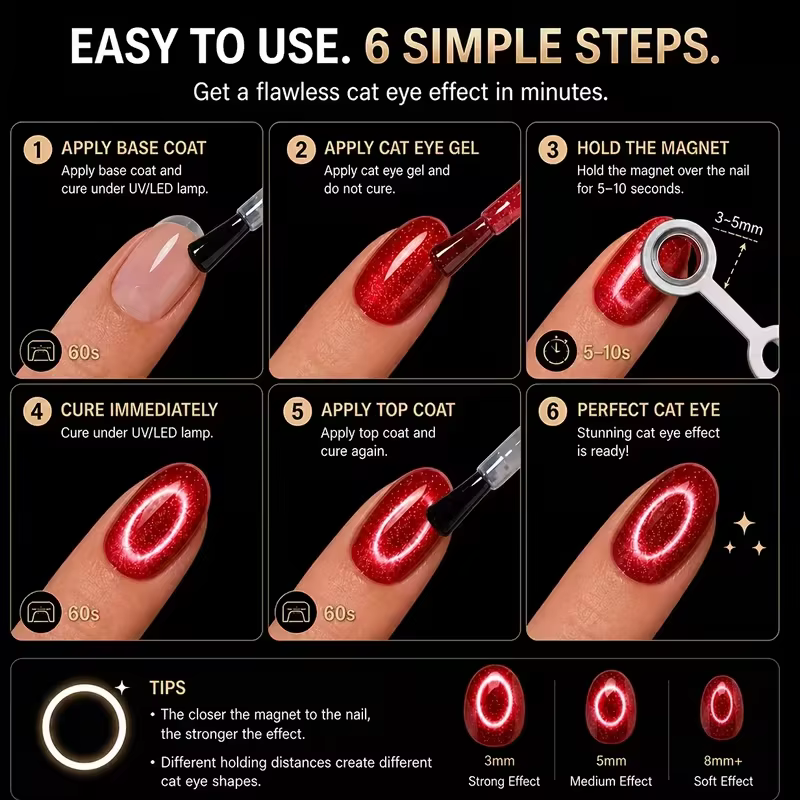 EASY TO USE. 6 SIMPLE STEPS.
Get a flawless cat eye effect in minutes.

1 APPLY BASE COAT
Apply base coat and cure under UV/LED lamp.
60s

2 APPLY CAT EYE GEL
Apply cat eye gel and do not cure.

3 HOLD THE MAGNET
Hold the magnet over the nail for 5–10 seconds.
3–5mm
5–10s

4 CURE IMMEDIATELY
Cure under UV/LED lamp.
60s

5 APPLY TOP COAT
Apply top coat and cure again.
60s

6 PERFECT CAT EYE
Stunning cat eye effect is ready!

TIPS
• The closer the magnet to the nail, the stronger the effect.
• Different holding distances create different cat eye shapes.

3mm
Strong Effect

5mm
Medium Effect

8mm+
Soft Effect