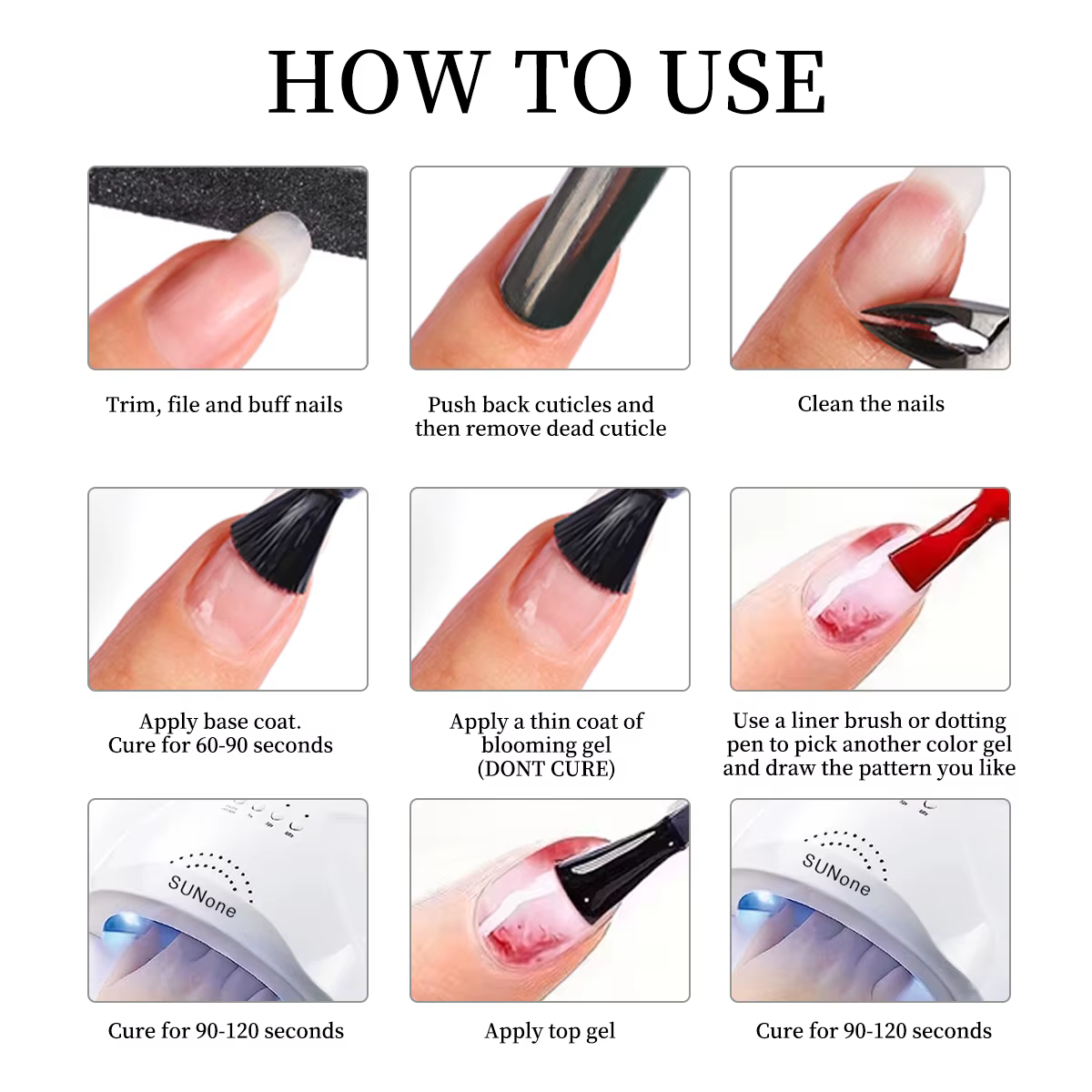 HOW TO USE

Trim, file and buff nails

Push back cuticles and then remove dead cuticle

Clean the nails

Apply base coat. Cure for 60-90 seconds

Apply a thin coat of blooming gel (DONT CURE)

Use a liner brush or dotting pen to pick another color gel and draw the pattern you like

SUNone

Cure for 90-120 seconds

Apply top gel

SUNone

Cure for 90-120 seconds