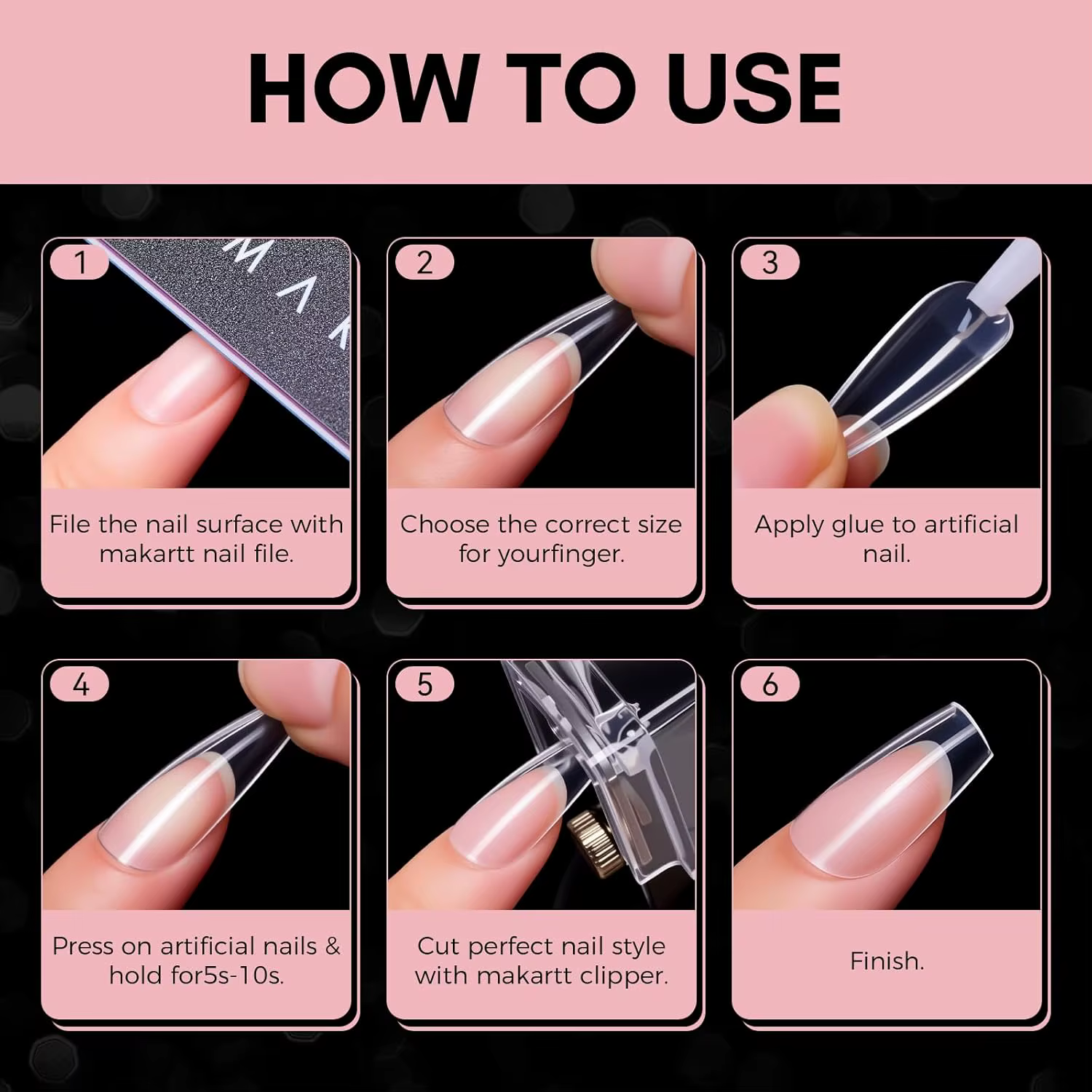 HOW TO USE

1

MAK

File the nail surface with makartt nail file.

2

Choose the correct size for yourfinger.

3

Apply glue to artificial nail.

4

Press on artificial nails & hold for5s-10s.

5

Cut perfect nail style with makartt clipper.

6

Finish.