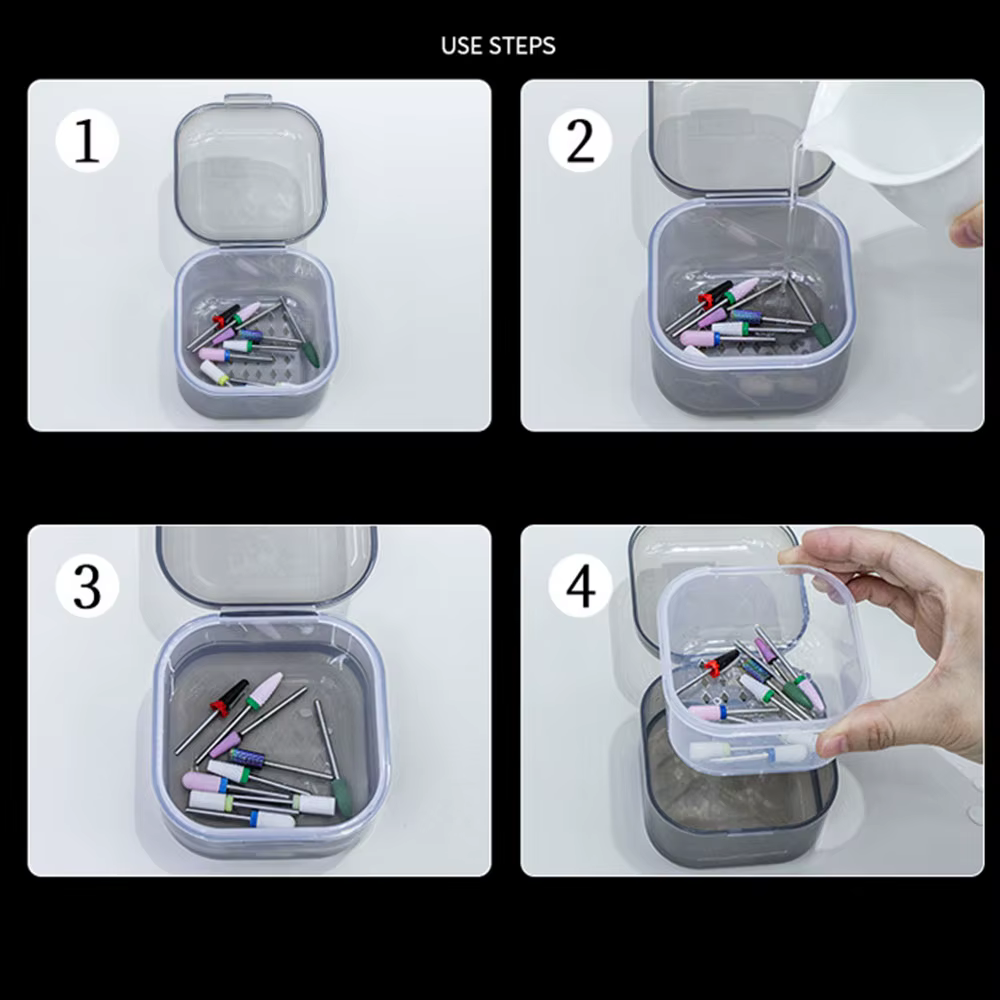 USE STEPS

1

2

3

4