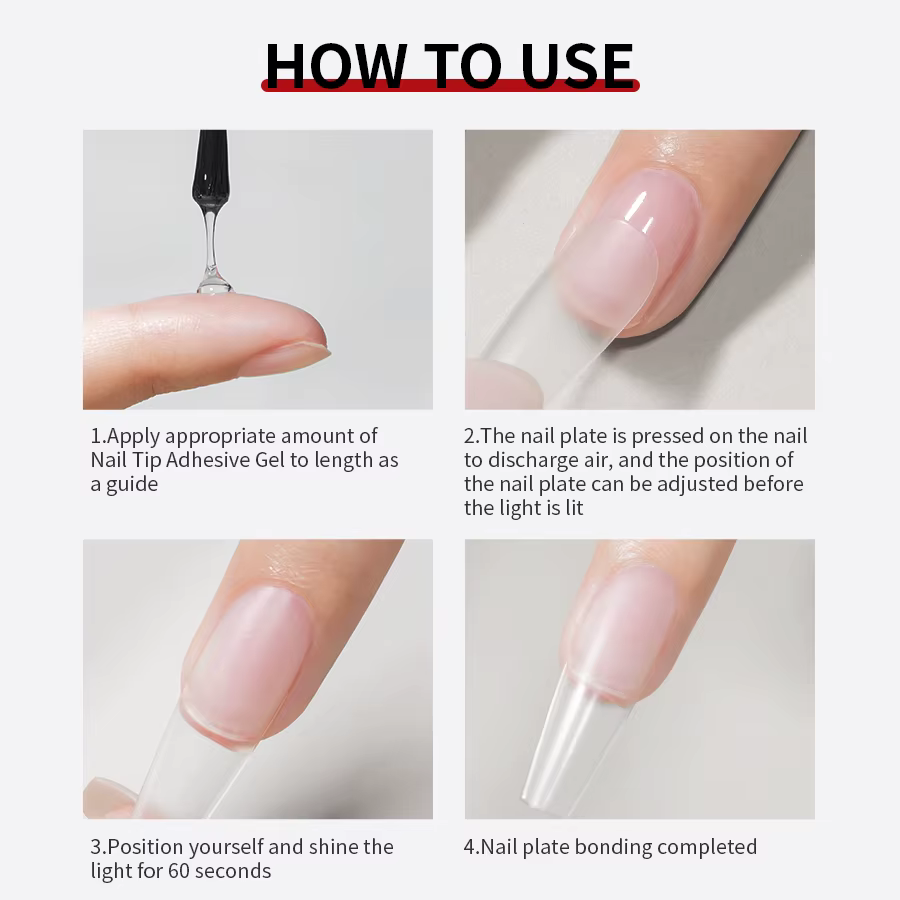 HOW TO USE

1.Apply appropriate amount of Nail Tip Adhesive Gel to length as a guide

2.The nail plate is pressed on the nail to discharge air, and the position of the nail plate can be adjusted before the light is lit

3.Position yourself and shine the light for 60 seconds

4.Nail plate bonding completed