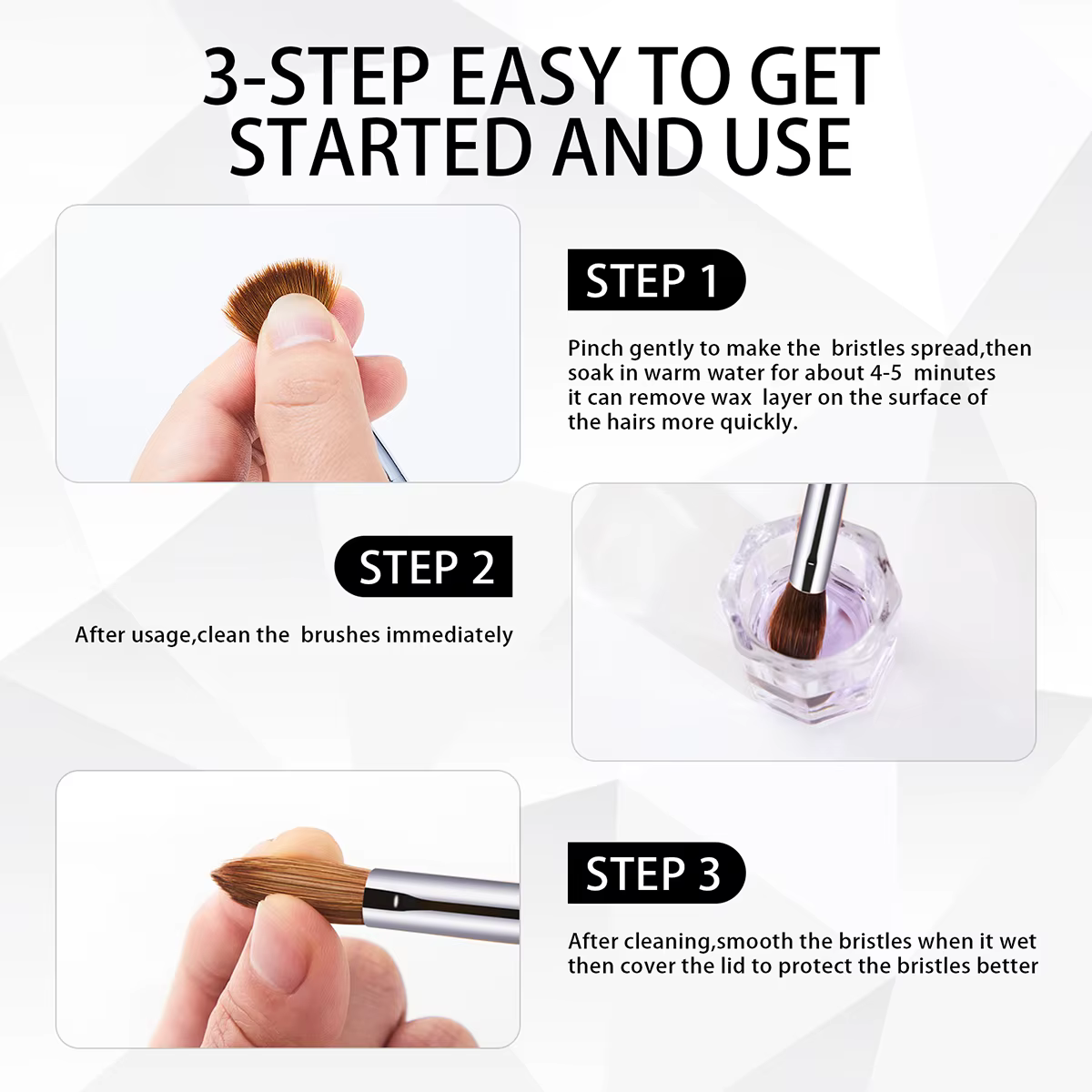 3-STEP EASY TO GET STARTED AND USE

STEP 1

Pinch gently to make the bristles spread,then soak in warm water for about 4-5 minutes it can remove wax layer on the surface of the hairs more quickly.

STEP 2

After usage,clean the brushes immediately

STEP 3

After cleaning,smooth the bristles when it wet then cover the lid to protect the bristles better