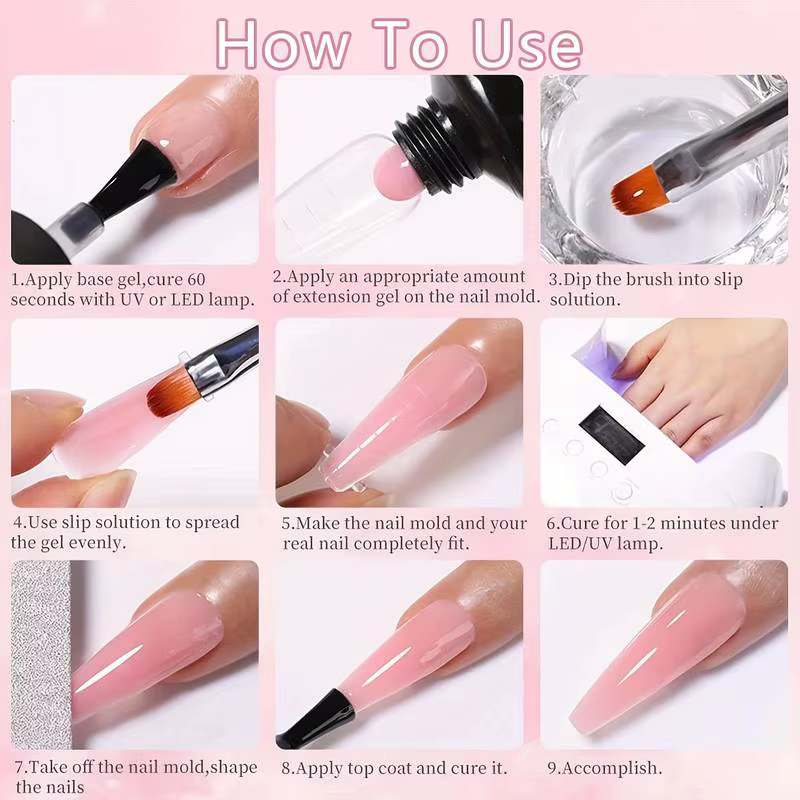 How To Use

1.Apply base gel,cure 60 seconds with UV or LED lamp.

2.Apply an appropriate amount of extension gel on the nail mold.

3.Dip the brush into slip solution.

4.Use slip solution to spread the gel evenly.

5.Make the nail mold and your real nail completely fit.

6.Cure for 1-2 minutes under LED/UV lamp.

7.Take off the nail mold,shape the nails

8.Apply top coat and cure it.

9.Accomplish.