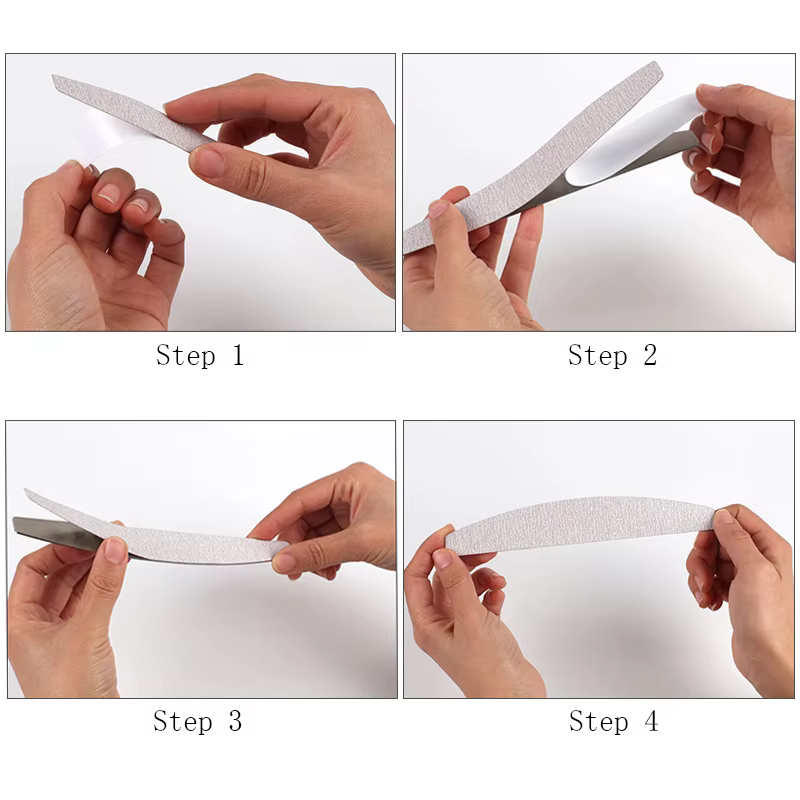 Step 1

Step 2

Step 3

Step 4